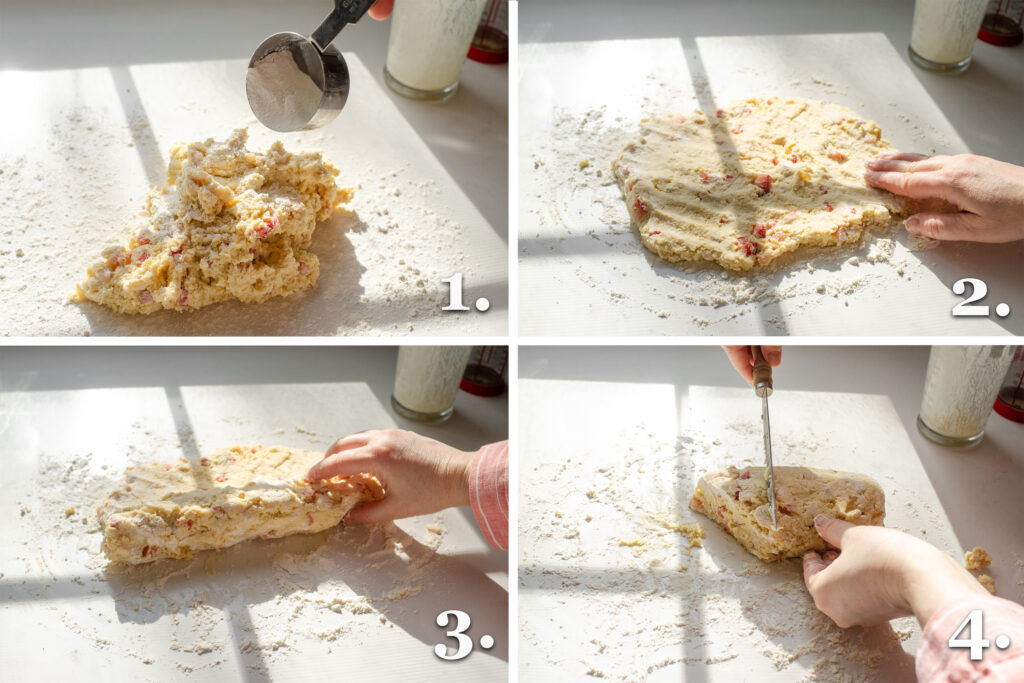 1.

2.

3.

4.