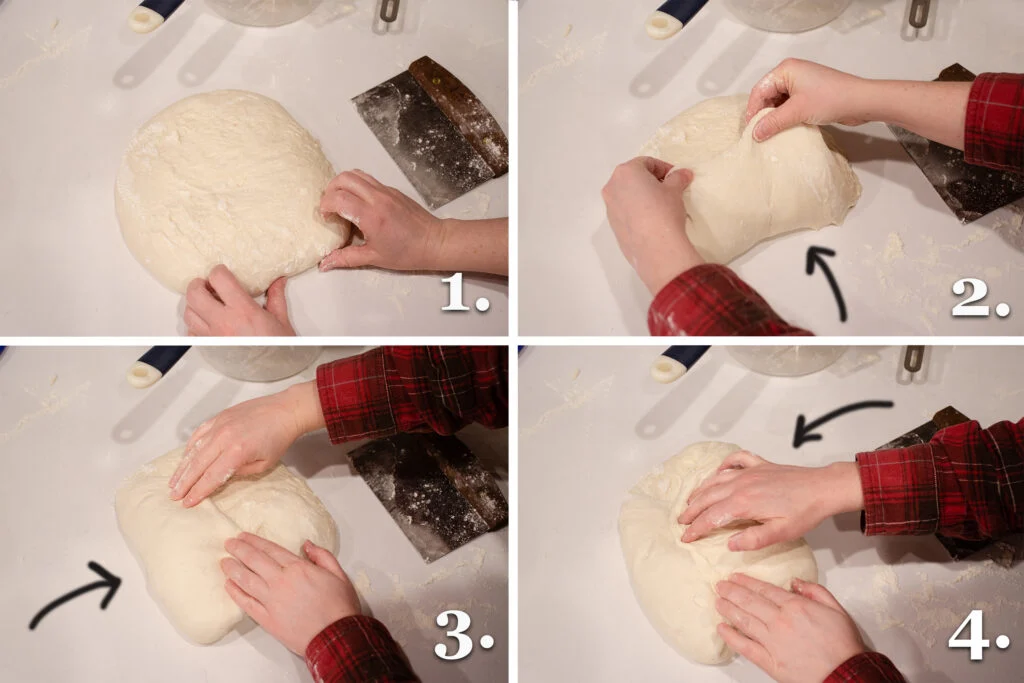 1.

2.

3.

4.