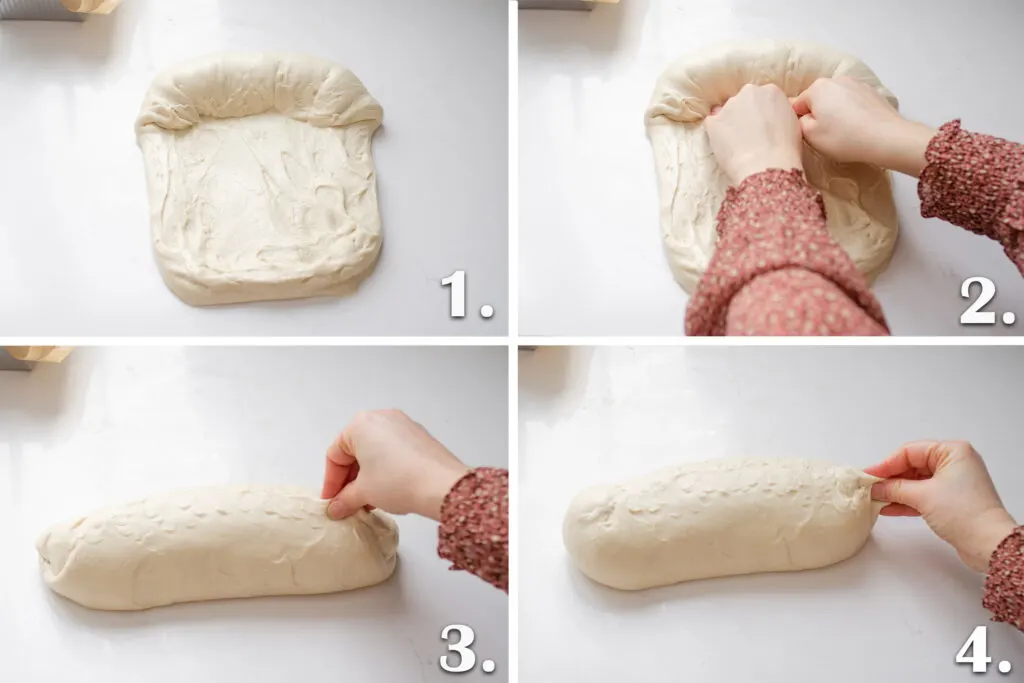 1.

2.

3.

4.